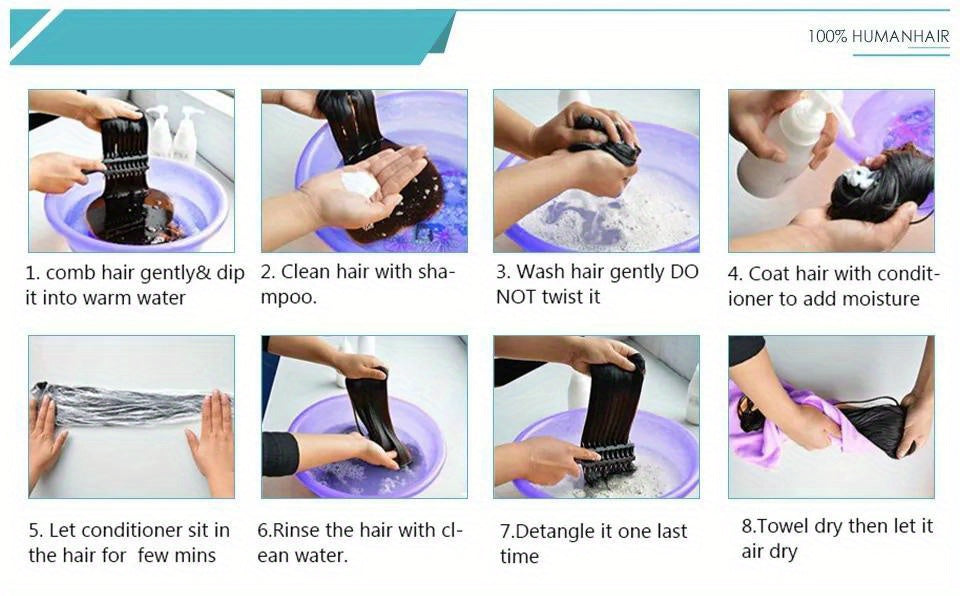 100% HUMANHAIR

1. comb hair gently& dip it into warm water

2. Clean hair with shampoo.

3. Wash hair gently DO NOT twist it

4. Coat hair with conditioner to add moisture

5. Let conditioner sit in the hair for few mins

6.Rinse the hair with clean water.

7.Detangle it one last time

8.Towel dry then let it air dry